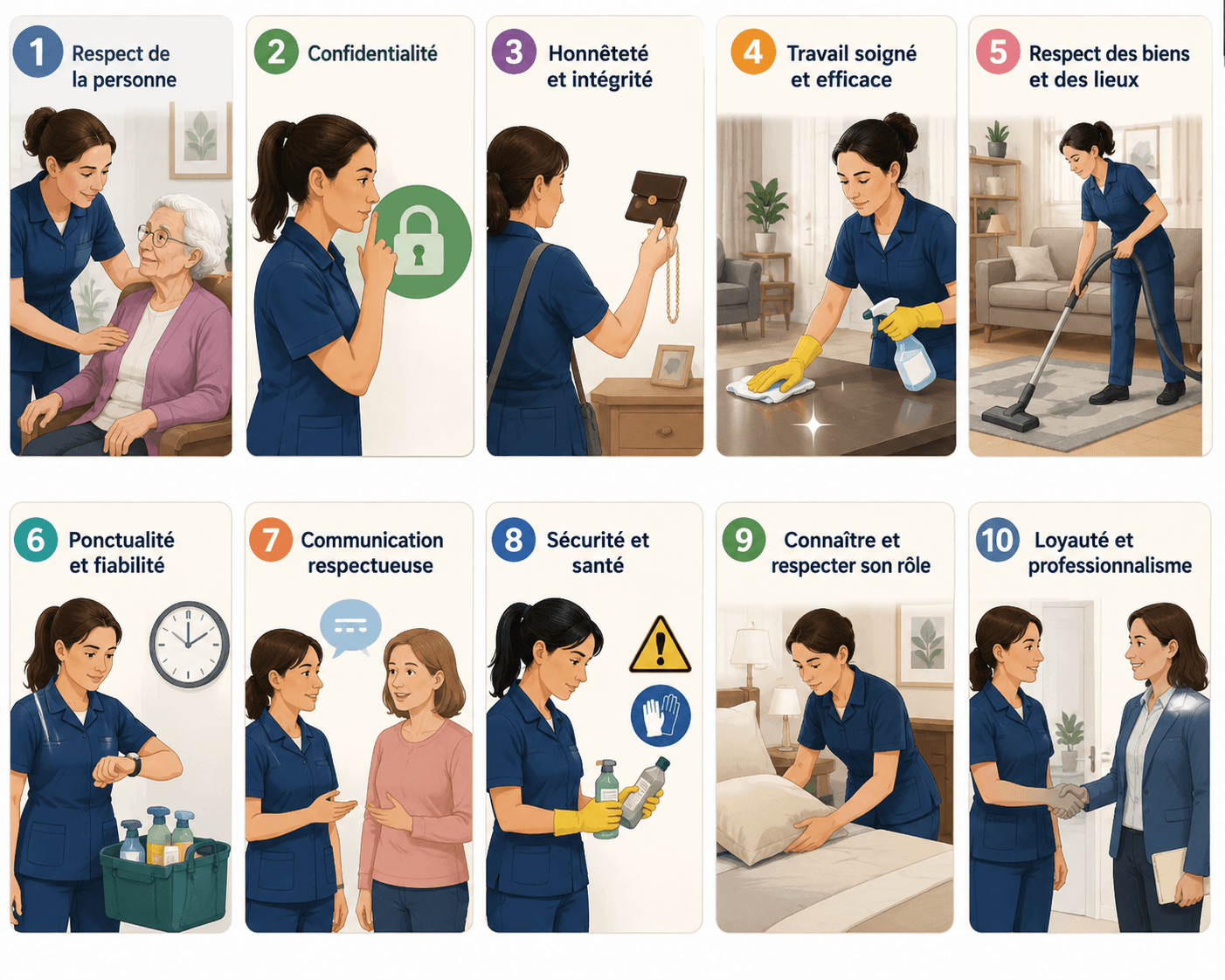 1 Respect de la personne

2 Confidentialité

3 Honnêteté et intégrité

4 Travail soigné et efficace

5 Respect des biens et des lieux

6 Ponctualité et fiabilité

7 Communication respectueuse

8 Sécurité et santé

9 Connaître et respecter son rôle

10 Loyauté et professionnalisme